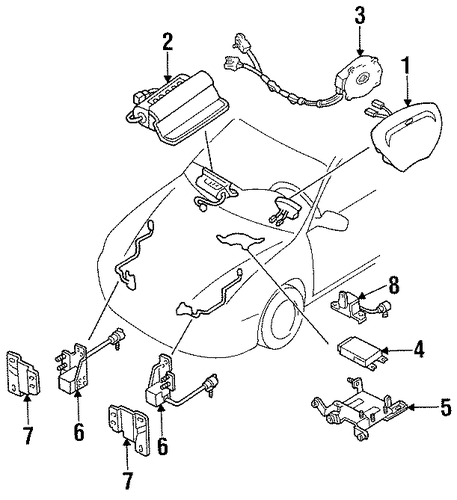 2
3
1
8
4
5
7
6
6
7