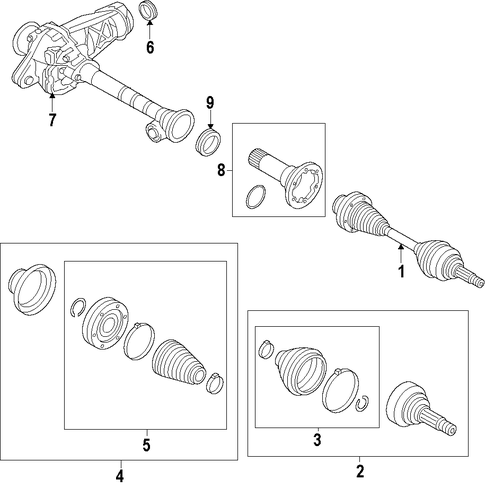 6
7
9
8
1
5
4
3
2