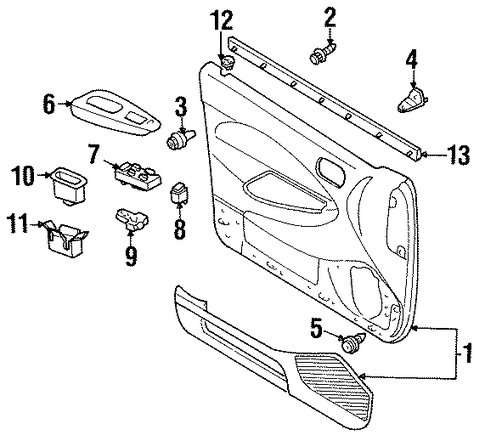 12
2
4
6
3
13
7
10
8
11
9
5
1