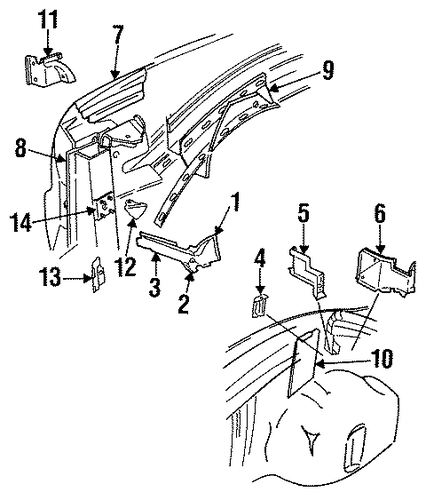 11
7
9
8
14
12
1
13
3
2
5
6
4
10