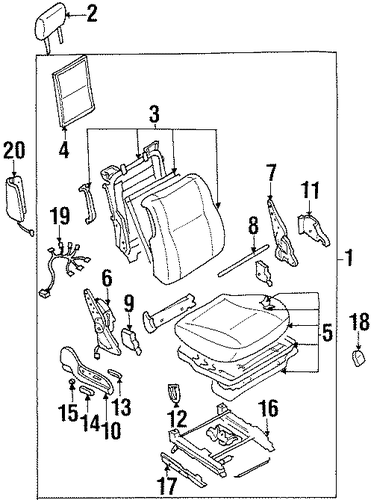 2
3
4
20
7
11
19
8
1
6
9
5
18
15
14
10
13
12
16
17