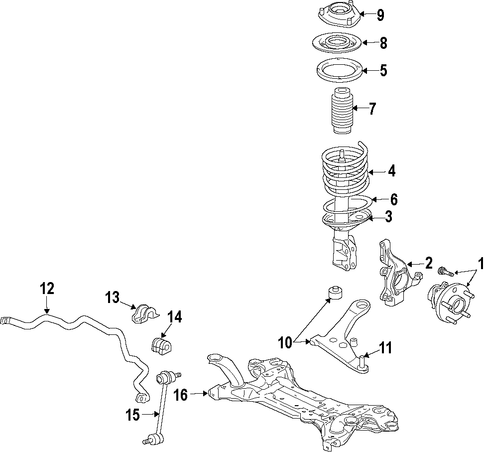 9
8
5
7
4
6
3
2
1
12
13
14
10
11
16
15