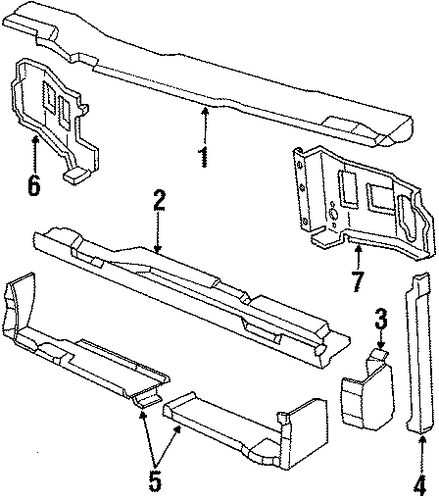 1
6
2
7
3
5
4