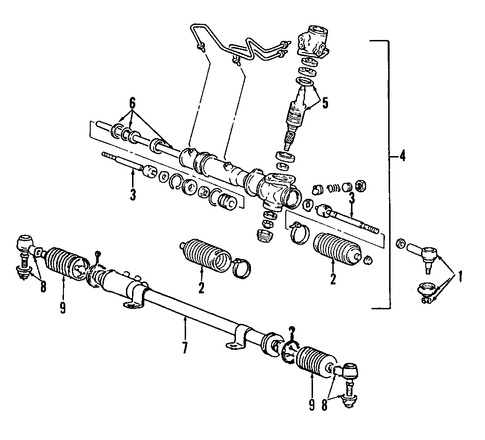 6
5
4
3
3
2
2
1
8
9
7
9
8