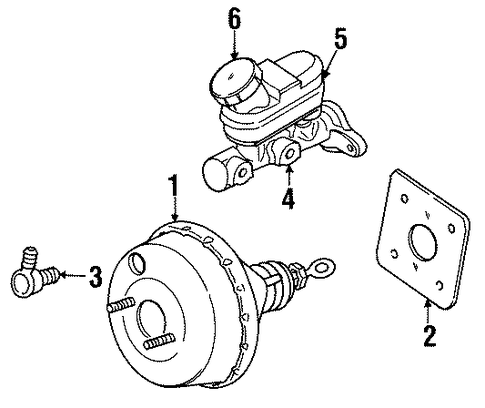 6
5
4
1
3
2