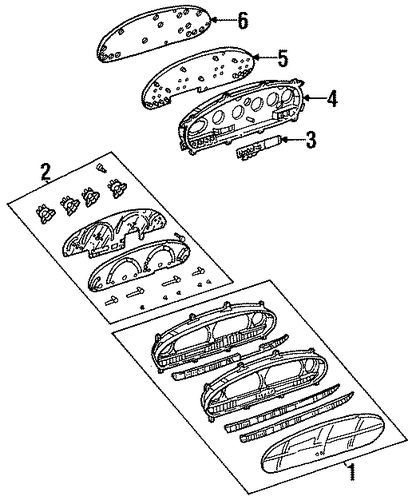 6
5
4
3
2
1