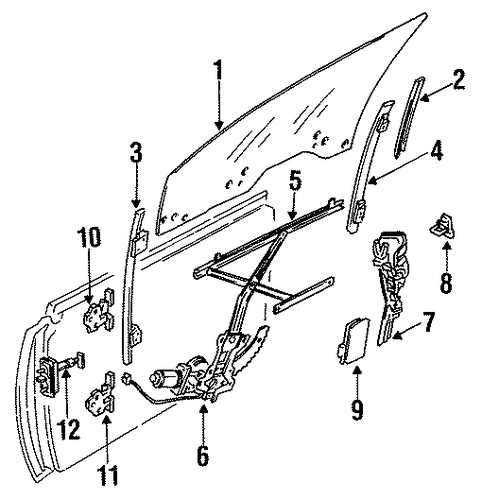 1
2
3
4
5
10
8
7
9
12
11
6