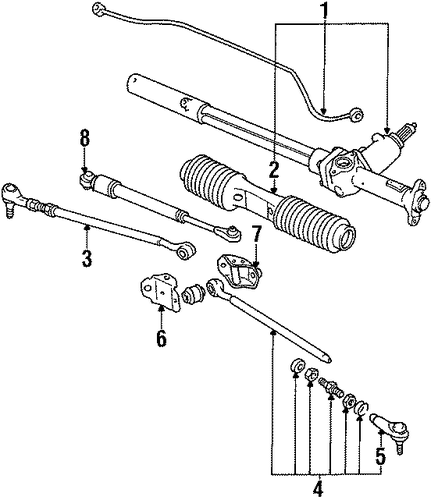 1
8
2
3
7
6
5
4