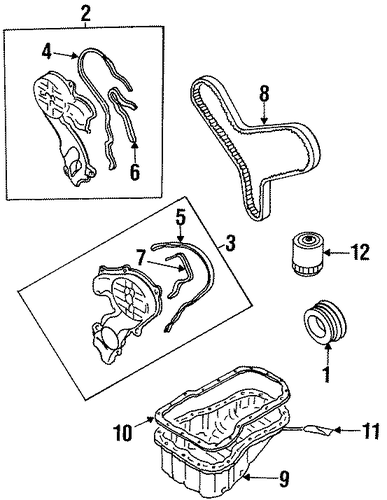 2
4
6
8
5
3
7
12
1
10
11
9