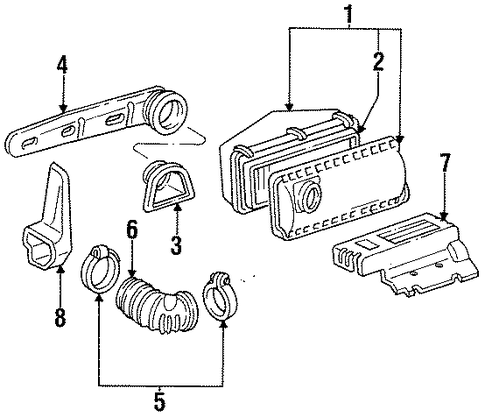 1
2
4
7
3
6
8
5