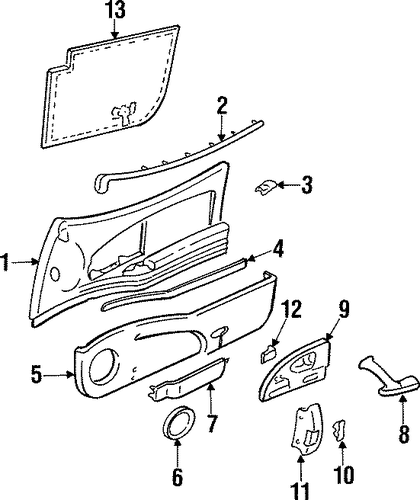 13
2
3
1
4
12
9
5
7
8
6
11
10