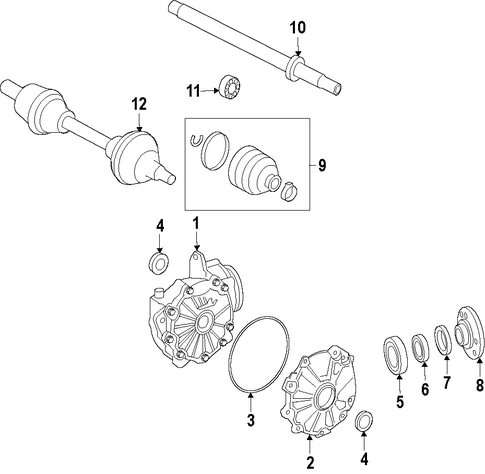 10
11
12
9
4
1
3
2
4
5
6
7
8