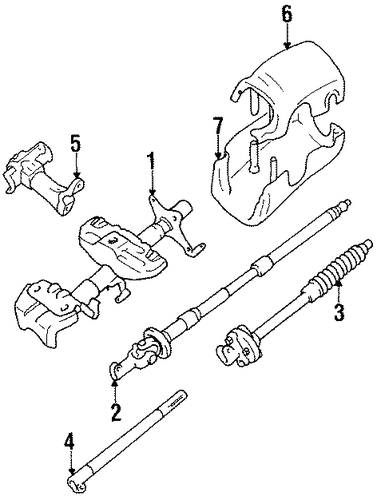 6
7
5
1
3
2
4