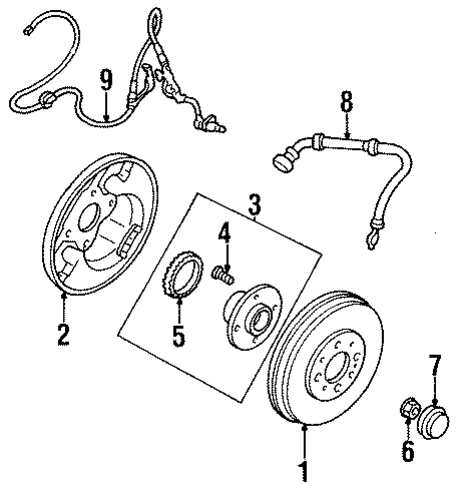 9
8
3
4
2
5
7
6
1