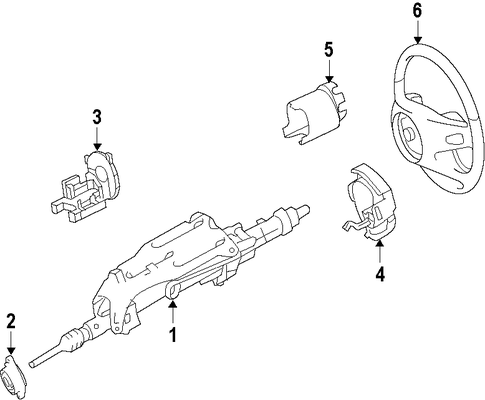 6
5
3
4
1
2