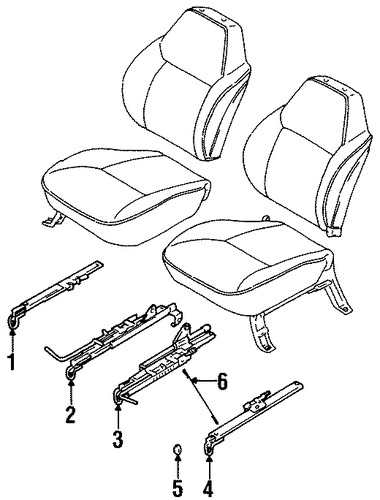 1
2
6
3
5
4