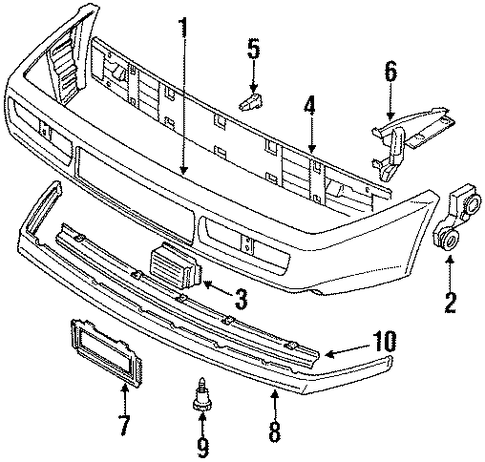 1
5
6
4
2
3
10
7
9
8