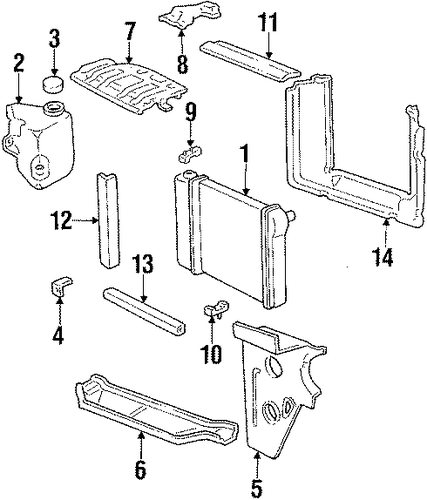 3
7
8
11
2
9
1
12
14
13
4
10
6
5