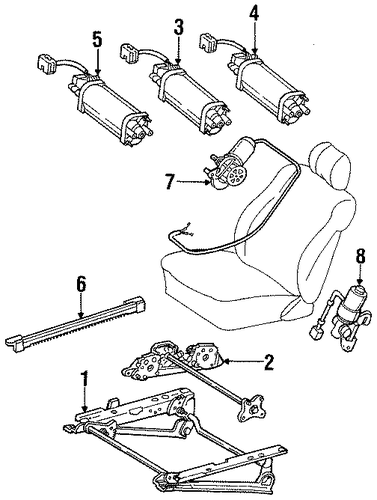 5
3
4
7
8
6
2
1