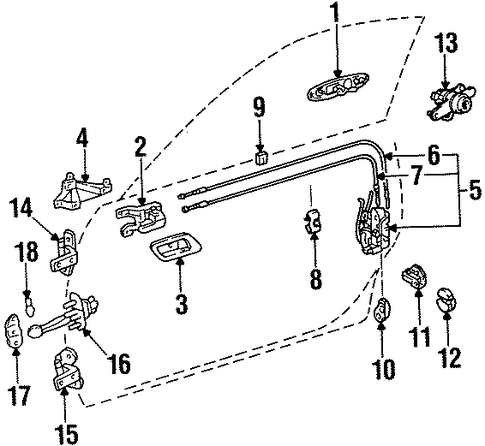 1
13
9
4
2
6
7
5
14
18
3
8
11
12
16
10
17
15