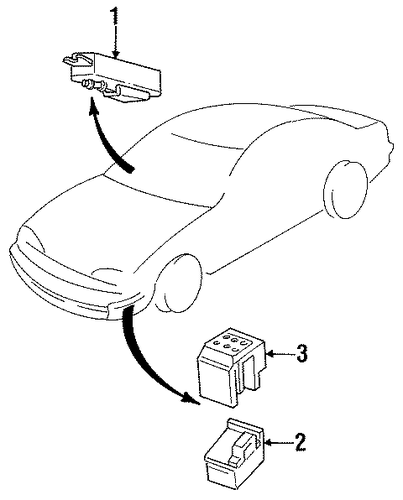 1
3
2