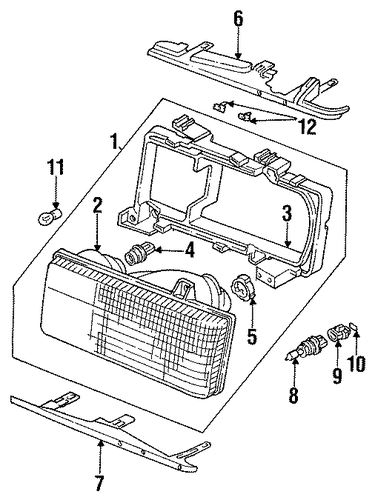 6
12
1
11
2
3
4
5
10
9
8
7