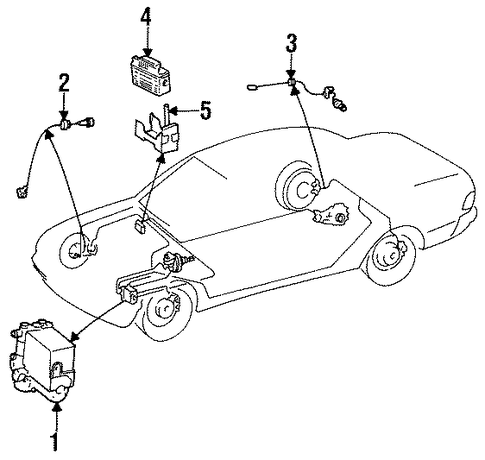 4
3
2
5
1