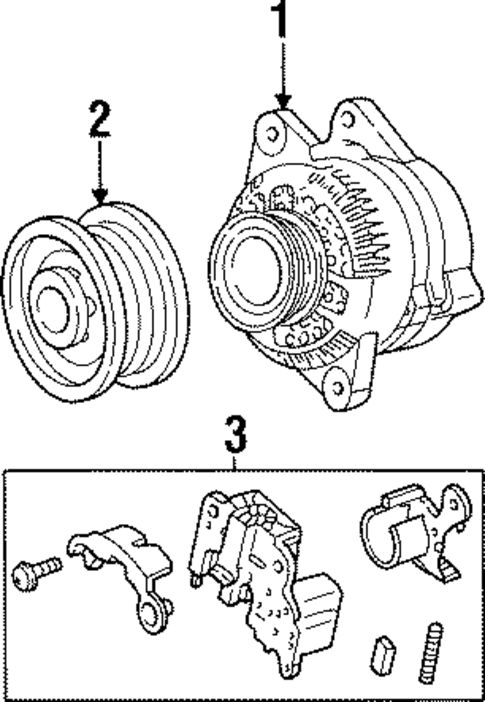 1
2
3