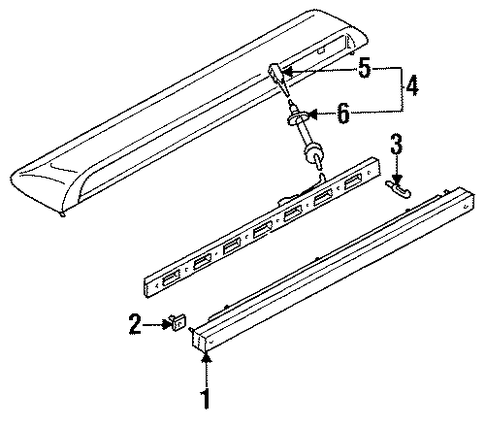 5
4
6
3
2
1