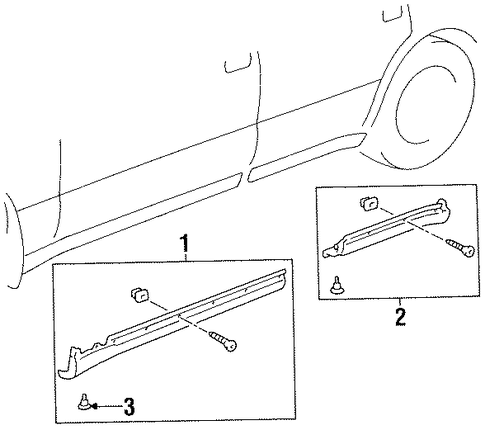 1
2
3