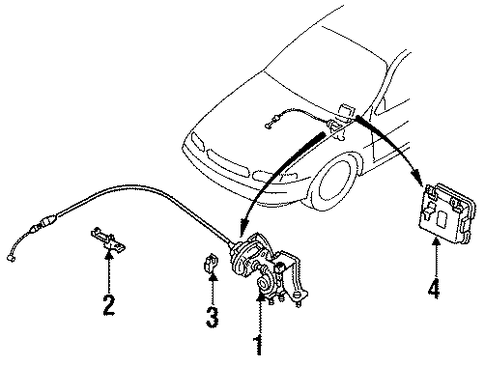 2
3
1
4