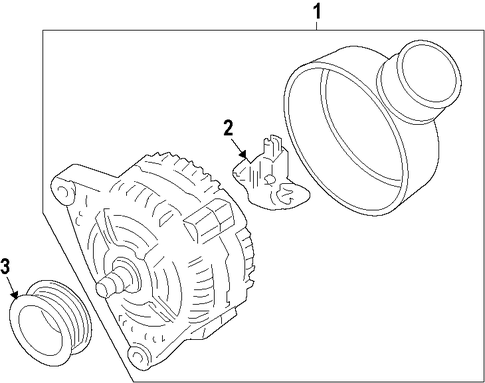 1
2
3