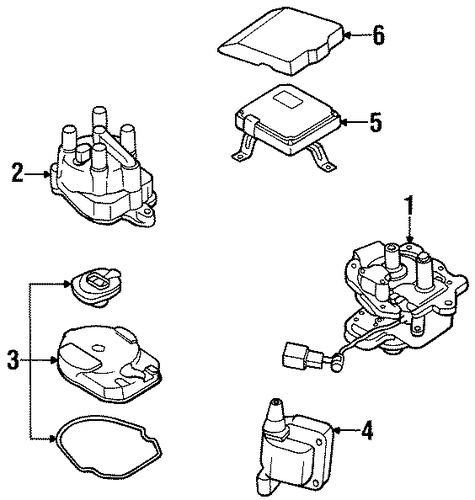 6
5
2
1
3
4