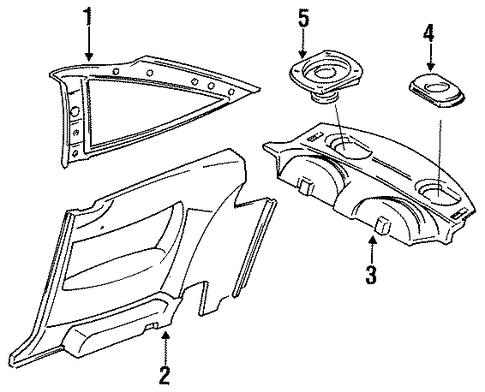 1
5
4
3
2