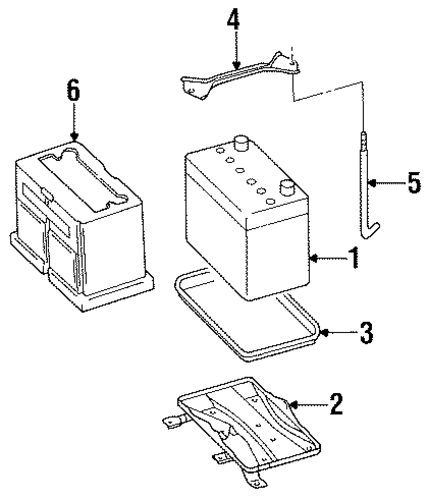 4
6
5
1
3
2