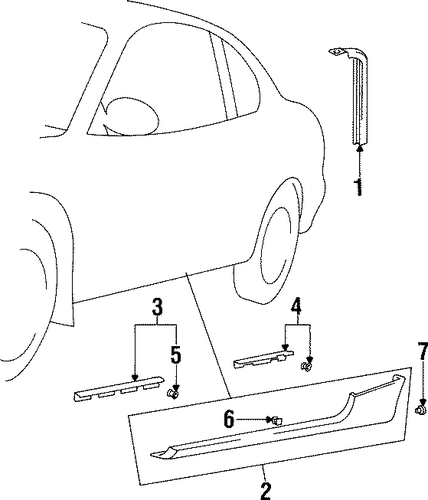 1
3
4
5
7
6
2