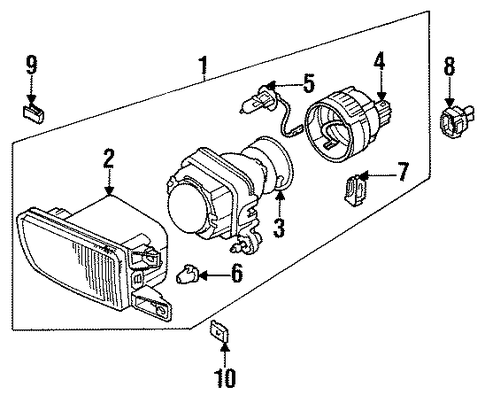 9
1
5
4
8
2
7
3
6
10