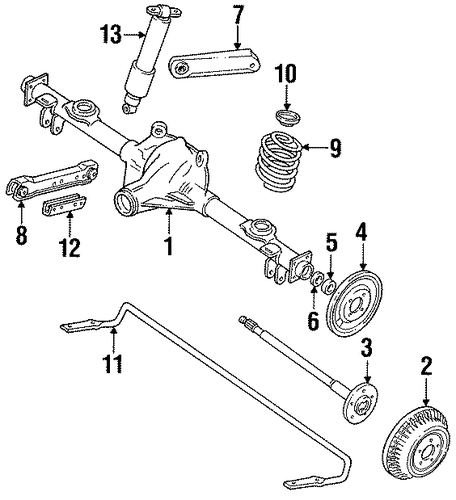 13
7
10
9
8
12
1
5
4
6
11
3
2