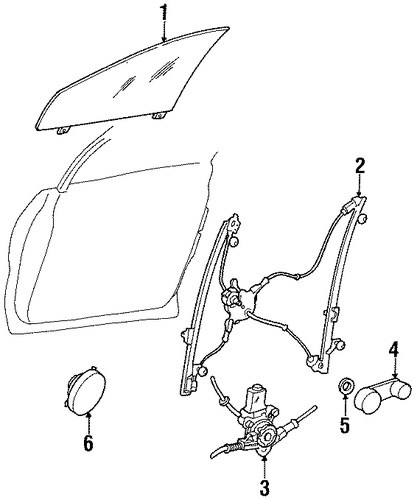 1
2
4
5
6
3