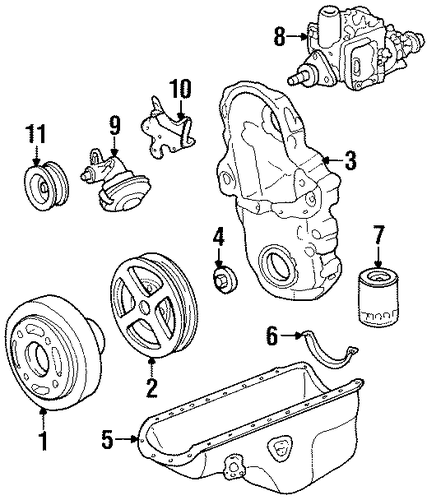 8
10
11
9
3
4
7
6
2
1
5