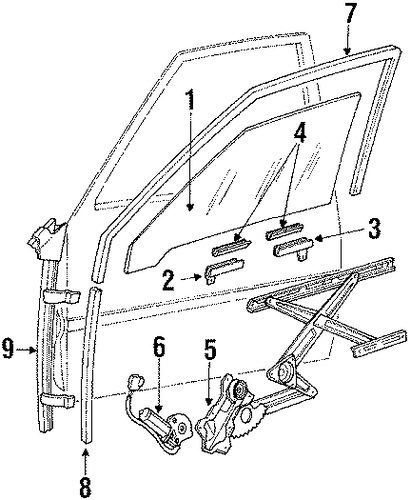 7
1
4
3
2
9
6
5
8