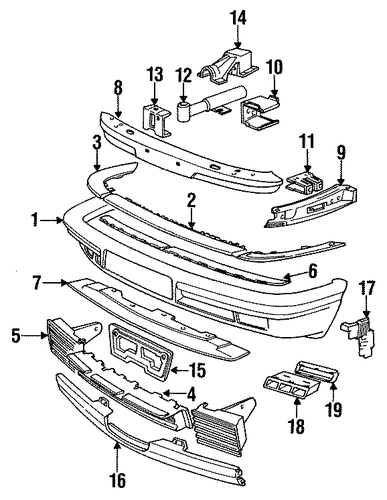 14
13
12
10
8
3
11
9
2
1
6
7
17
5
15
4
19
18
16