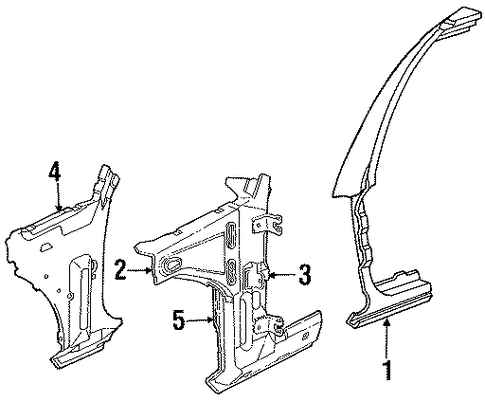 4
2
3
5
1