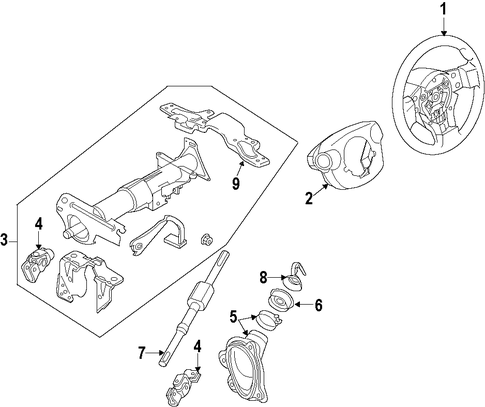 1
9
2
3
4
8
6
5
7
4