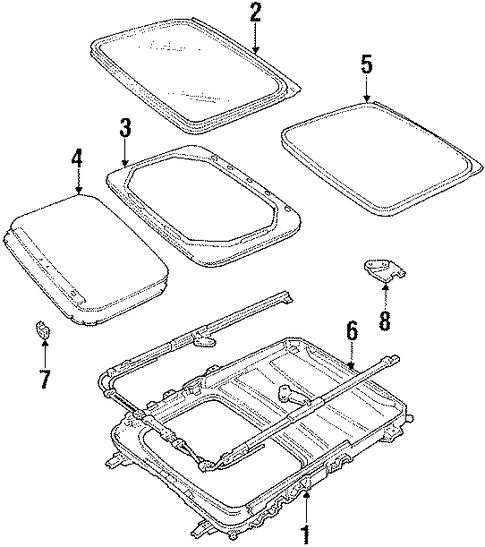 2
5
3
4
8
6
7
1