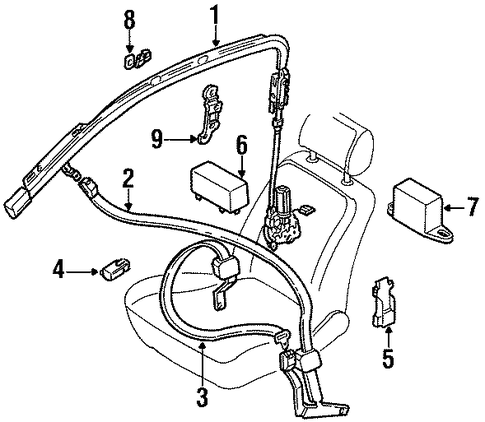 8
1
9
6
2
7
4
5
3