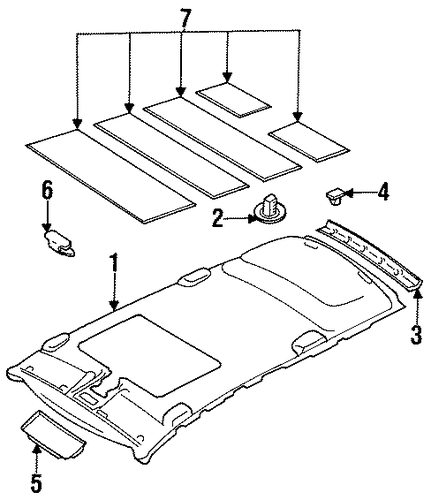 7
6
2
4
1
3
5