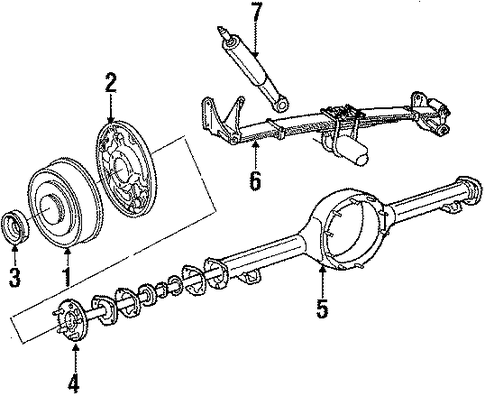 7
2
6
3
1
5
4