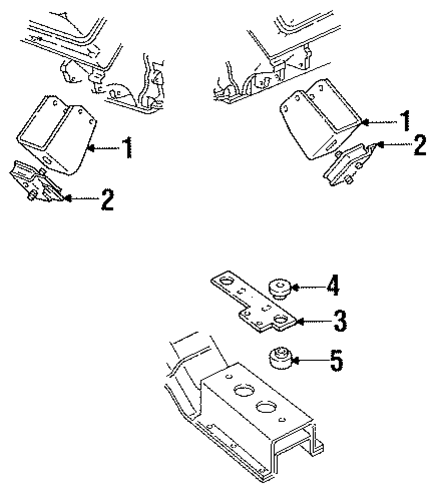 1
2
1
2
4
3
5