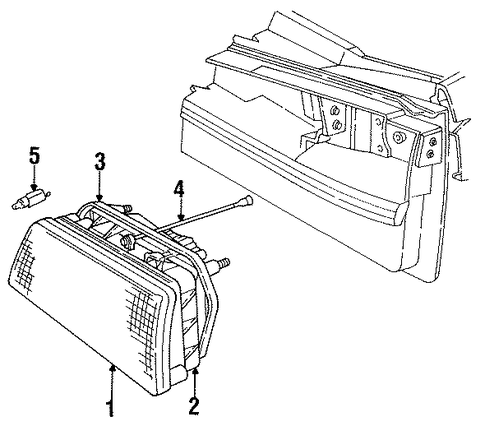 5
3
4
1
2